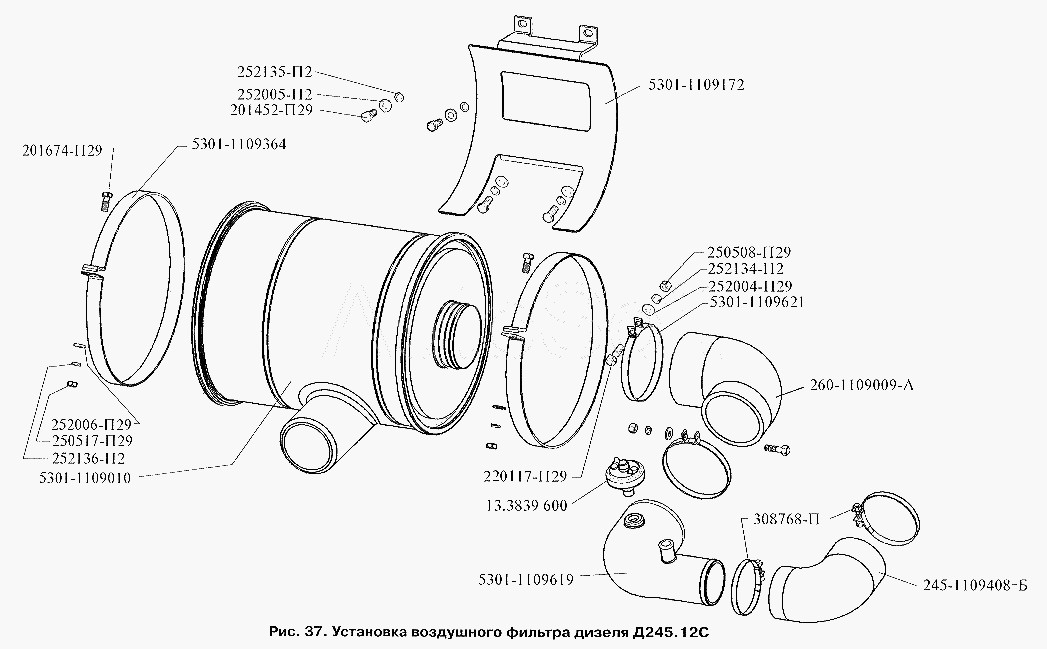 252135-П2
252005-П2
201452-П29
5301-1109172
201674-П29
5301-1109364
250508-П29
252134-П2
252004-П29
5301-1109621
260-1109009-А
252006-П29
250517-П29
252136-П2
5301-1109010
220117-П29
13.3839 600
308768-П
5301-1109619
245-1109408-Б
Рис. 37. Установка воздушного фильтра дизеля Д245.12С