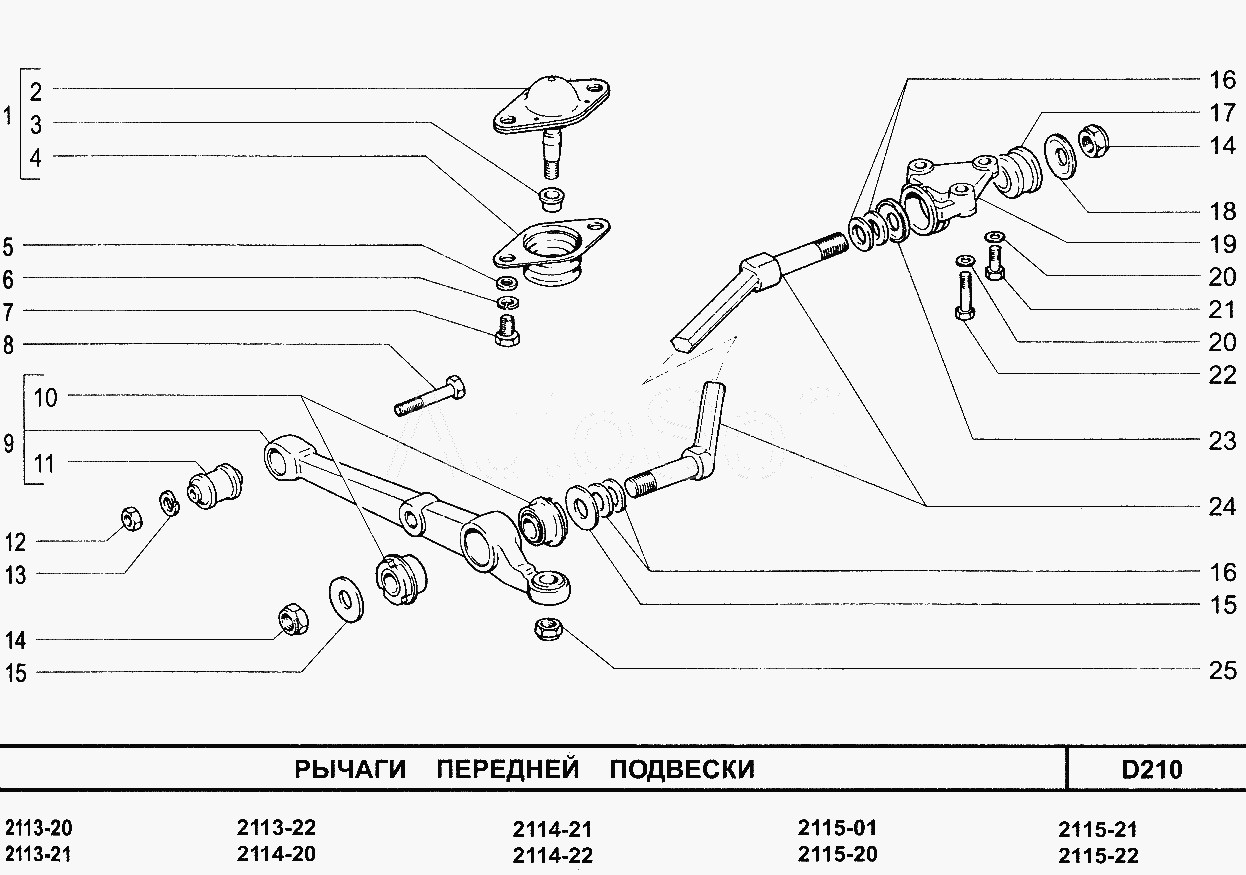 1
2
3
4
5
6
7
8
9
10
11
12
13
14
15

16
17
14
18
19
20
21
20
22
23
24
16
15
25

РЫЧАГИ ПЕРЕДНЕЙ ПОДВЕСКИ

D210

2113-20
2113-21
2113-22
2114-20
2114-21
2114-22
2115-01
2115-20
2115-21
2115-22