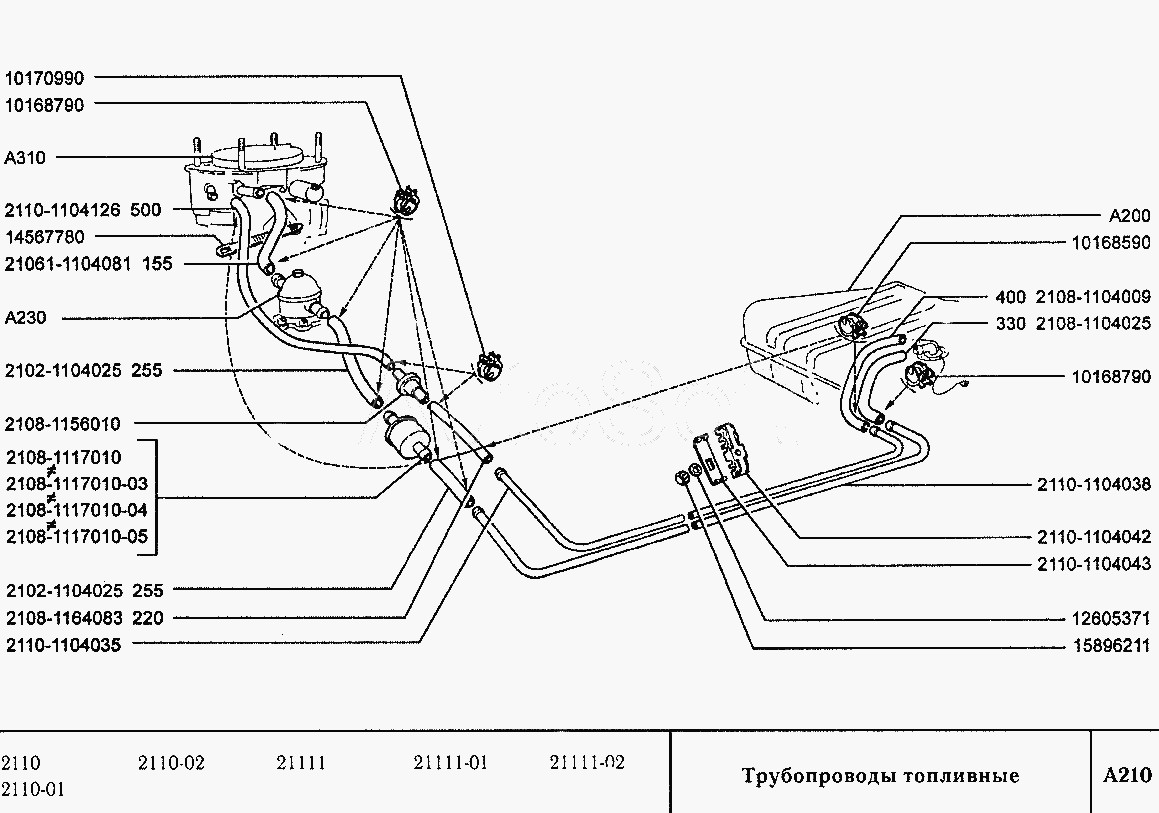 10170990
10168790
A310
2110-1104126 500
14567780
21061-1104081 155
A230
2102-1104025 255
2108-1156010
2108-1117010
2108-1117010-03
2108-1117010-04
2108-1117010-05
2102-1104025 255
2108-1164083 220
2110-1104035

A200
10168590
400 2108-1104009
330 2108-1104025
10168790
2110-1104038
2110-1104042
2110-1104043
12605371
15896211

2110
2110-01
2110-02
21111
21111-01
21111-02
Трубопроводы топливные
A210