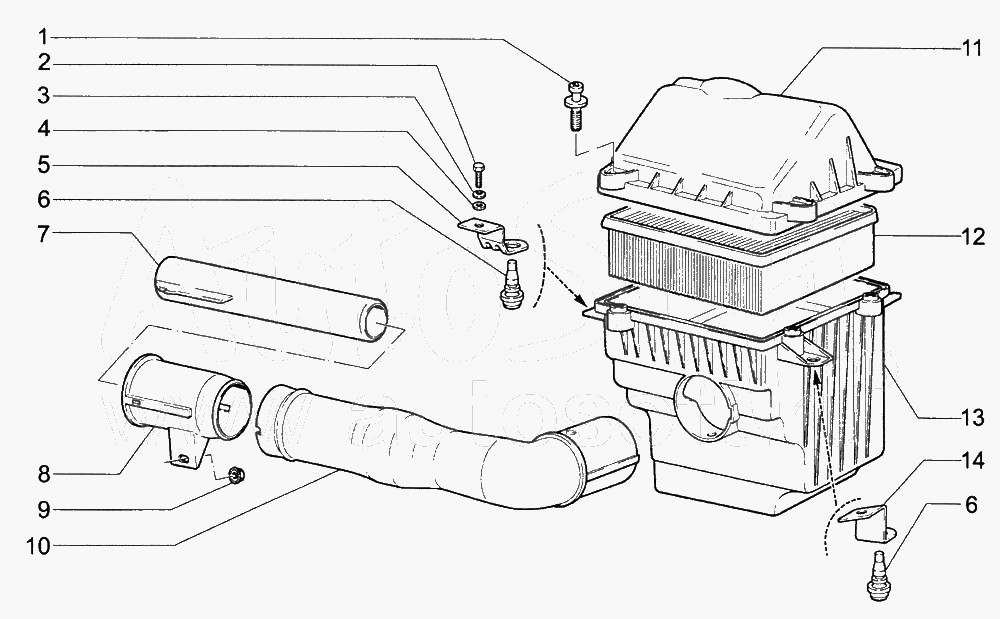 1
2
3
4
5
6
7
8
9
10
11
12
13
14
6