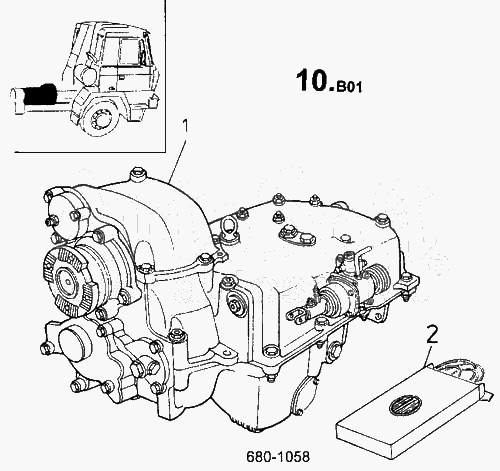 10.B01

1

2

680-1058