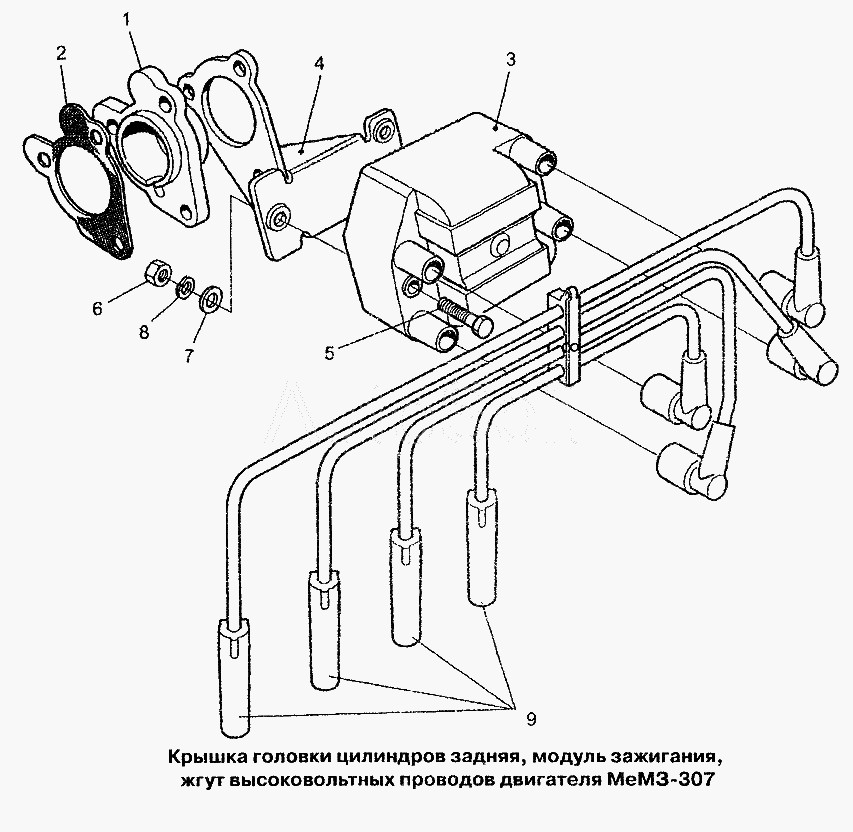 1
2
4
3
6
8
7
5
9

Крышка головки цилиндров задняя, модуль зажигания, жгут высоковольтных проводов двигателя МеМЗ-307