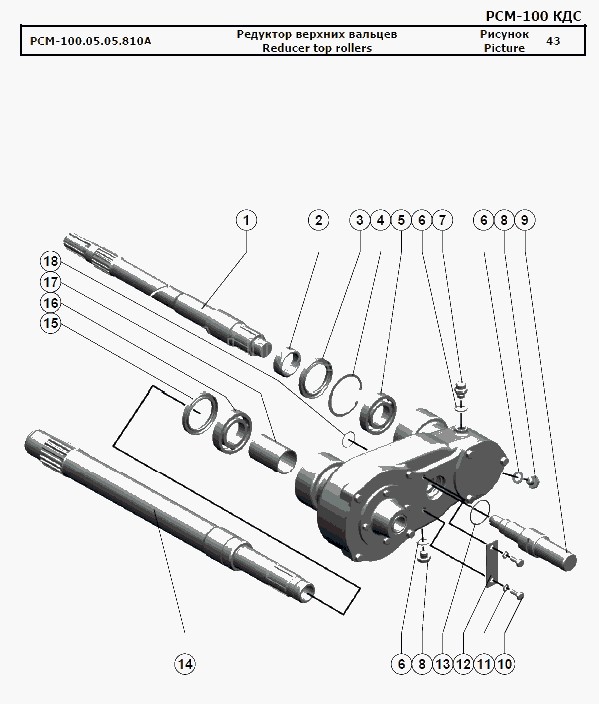 РСМ-100 КДС

| РСМ-100.05.05.810А | Редуктор верхних вальцев Reducer top rollers | Рисунок Picture | 43 |
|---|---|---|---|

1
2
3
4
5
6
7
6
8
9
18
17
16
15
14
6
8
13
12
11
10