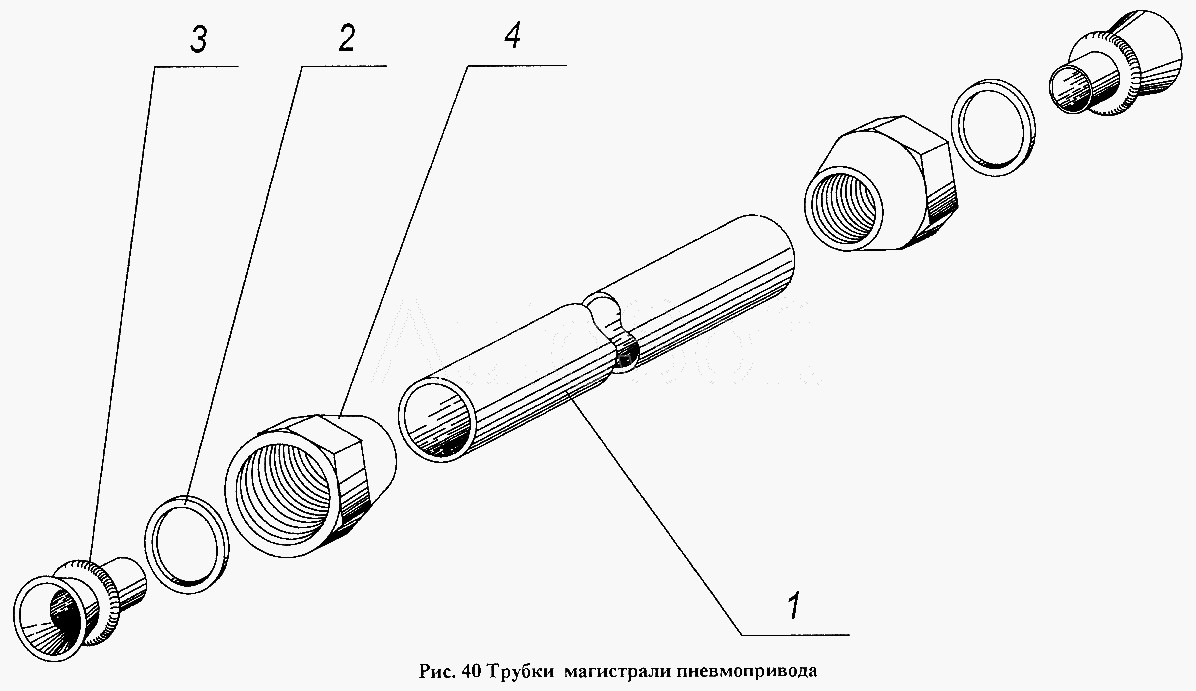 3
2
4
1
Рис. 40 Трубки магистрали пневмопривода