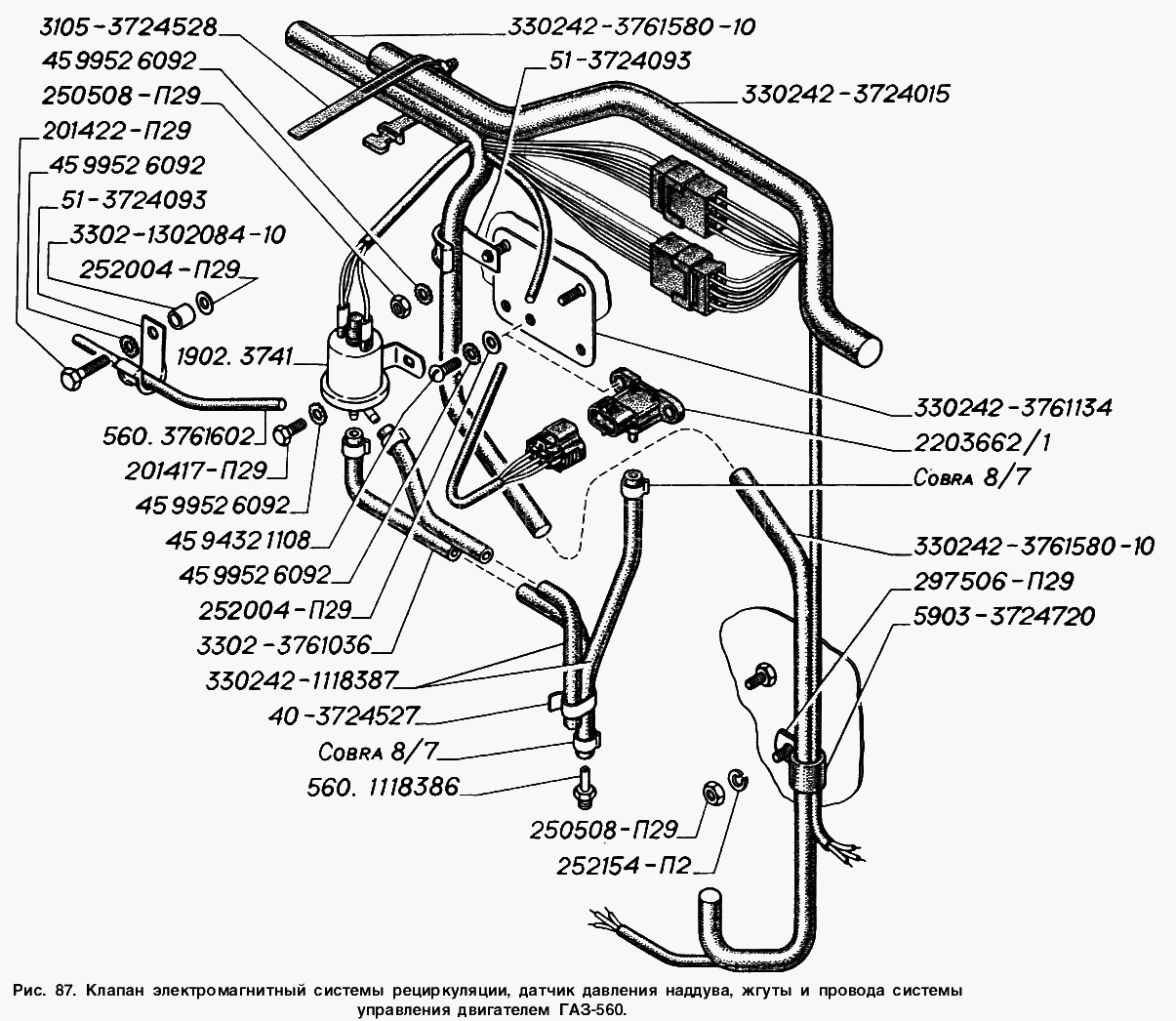 3105-3724528
45 9952 6092
250508-П29
201422-П29
45 9952 6092
51-3724093
3302-1302084-10
252004-П29
1902. 3741
560. 3761602
201417-П29
45 9952 6092
45 9432 1108
45 9952 6092
252004-П29
3302-3761036
330242-1118387
40-3724527
Cobra 8/7
560. 1118386
330242-3761580-10
51-3724093
330242-3724015
330242-3761134
2203662/1
Cobra 8/7
330242-3761580-10
297506-П29
5903-3724720
250508-П29
252154-П2

Рис. 87. Клапан электромагнитный системы рециркуляции, датчик давления наддува, жгуты и провода системы управления двигателем ГАЗ-560.