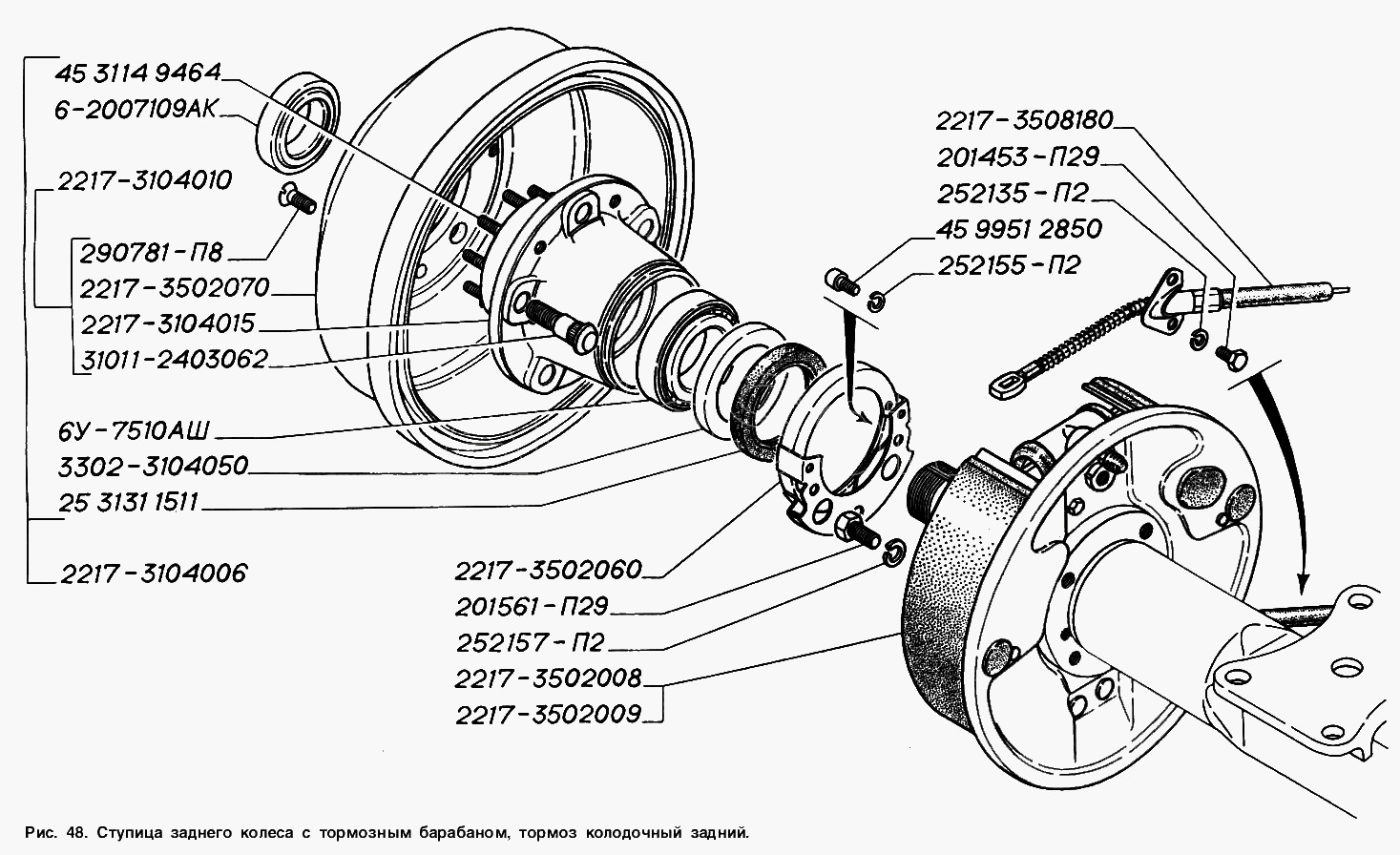 45 3114 9464
6-2007109АК
2217-3104010
290781-П8
2217-3502070
2217-3104015
31011-2403062
6У-7510АШ
3302-3104050
25 3131 1511
2217-3104006

2217-3508180
201453-П29
252135-П2
45 9951 2850
252155-П2

2217-3502060
201561-П29
252157-П2
2217-3502008
2217-3502009

Рис. 48. Ступица заднего колеса с тормозным барабаном, тормоз колодочный задний.