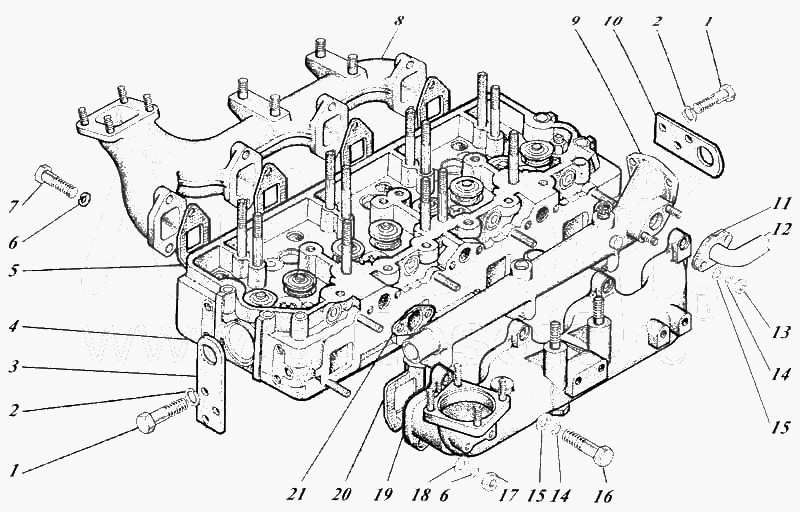 8
9
10
2
1
7
6
5
4
3
2
1
11
12
13
14
15
21
20
19
18
6
17
15
14
16