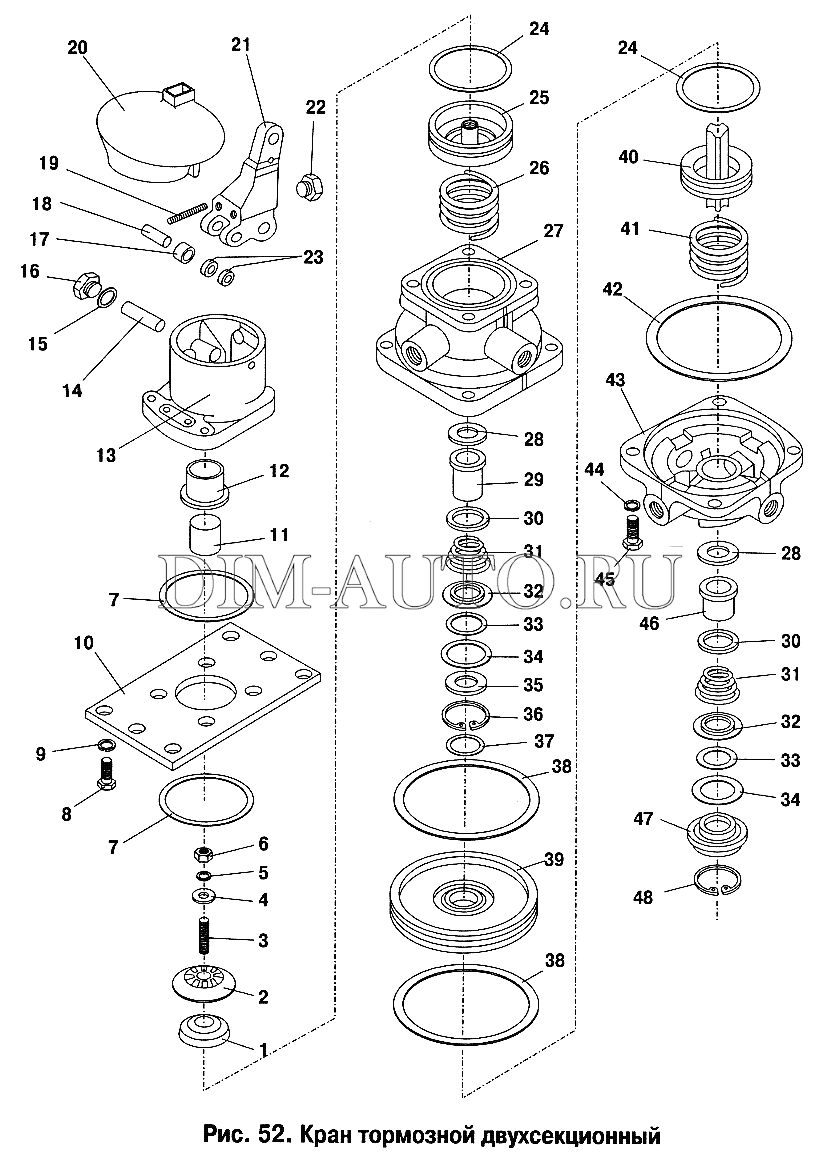 20
21
22
19
18
17
23
16
15
14
13
12
11
7
10
9
8
7
6
5
4
3
2
1
24
25
26
27
28
29
30
31
32
33
34
35
36
37
38
39
38
24
40
41
42
43
44
45
28
46
30
31
32
33
34
47
48
DIM-AUTO.RU
Рис. 52. Кран тормозной двухсекционный