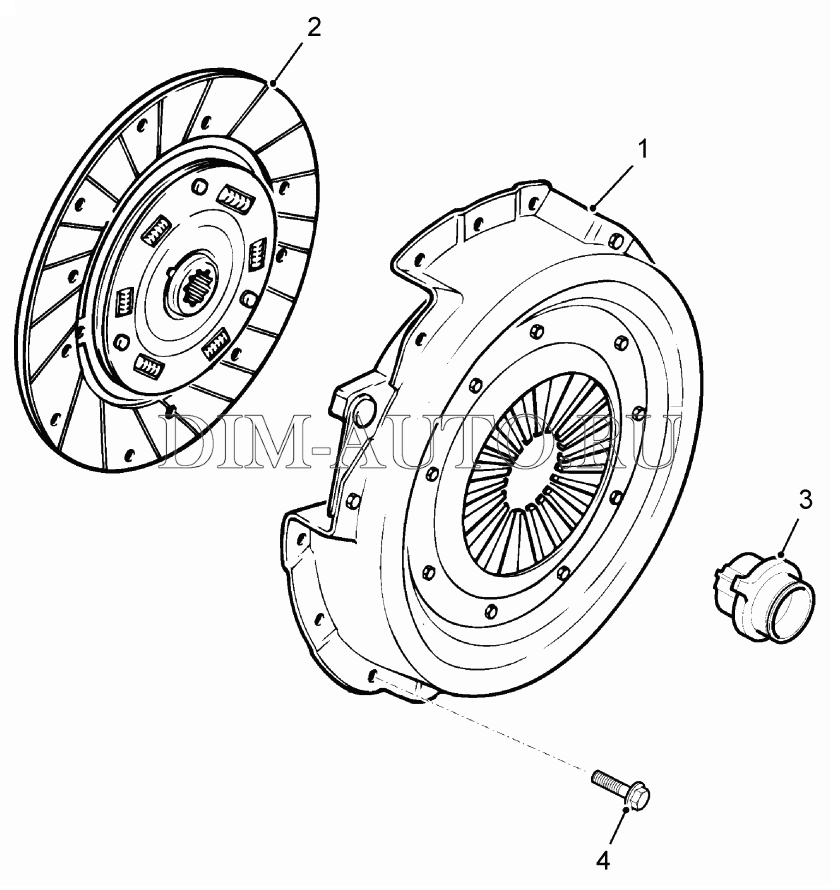 2

1

DIM-AUTO.RU

3

4