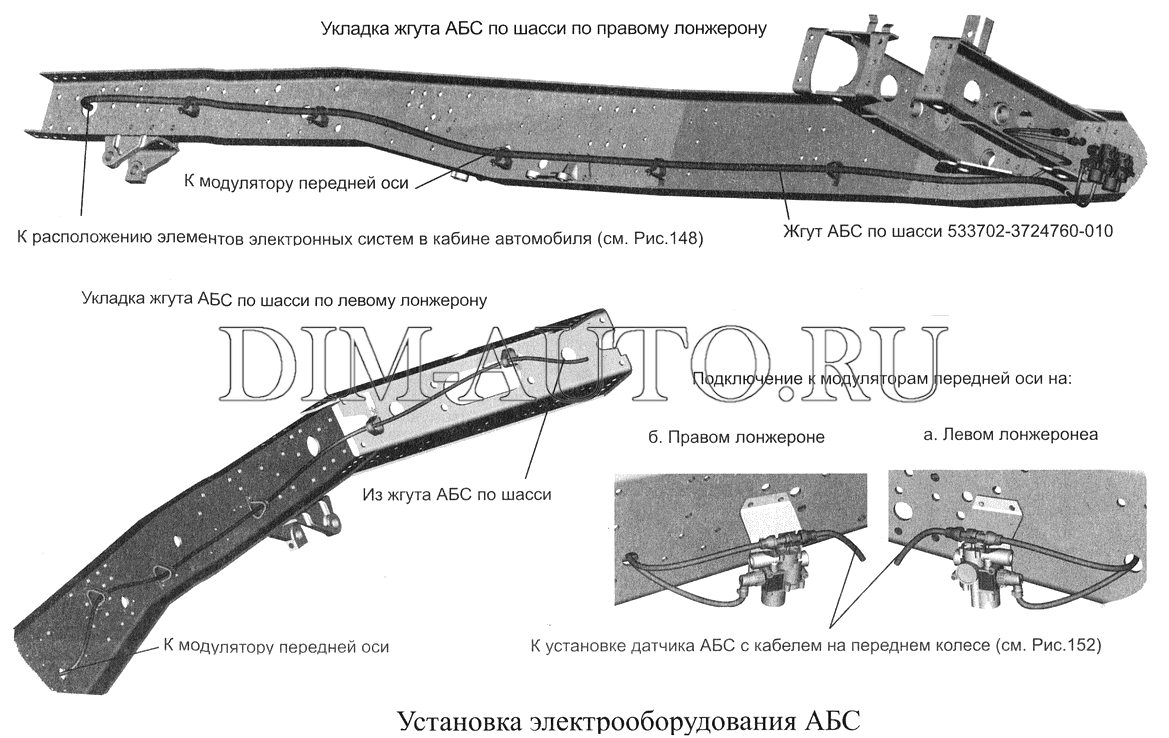 Укладка жгута АБС по шасси по правому лонжерону

К модулятору передней оси

К расположению элементов электронных систем в кабине автомобиля (см. Рис.148)

Жгут АБС по шасси 533702-3724760-010

Укладка жгута АБС по шасси по левому лонжерону

DIM-AUTO.RU

Подключение к модуляторам передней оси на:

б. Правом лонжероне

а. Левом лонжеронеа

Из жгута АБС по шасси

К модулятору передней оси

К установке датчика АБС с кабелем на переднем колесе (см. Рис.152)

Установка электрооборудования АБС