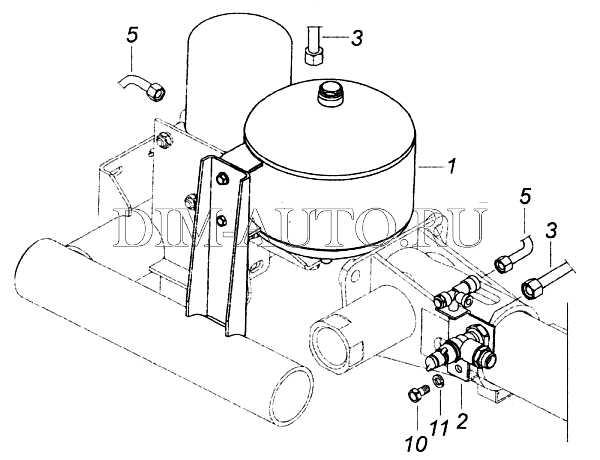 5
3
1
DIM-AUTO.RU
5
3
10
11
2