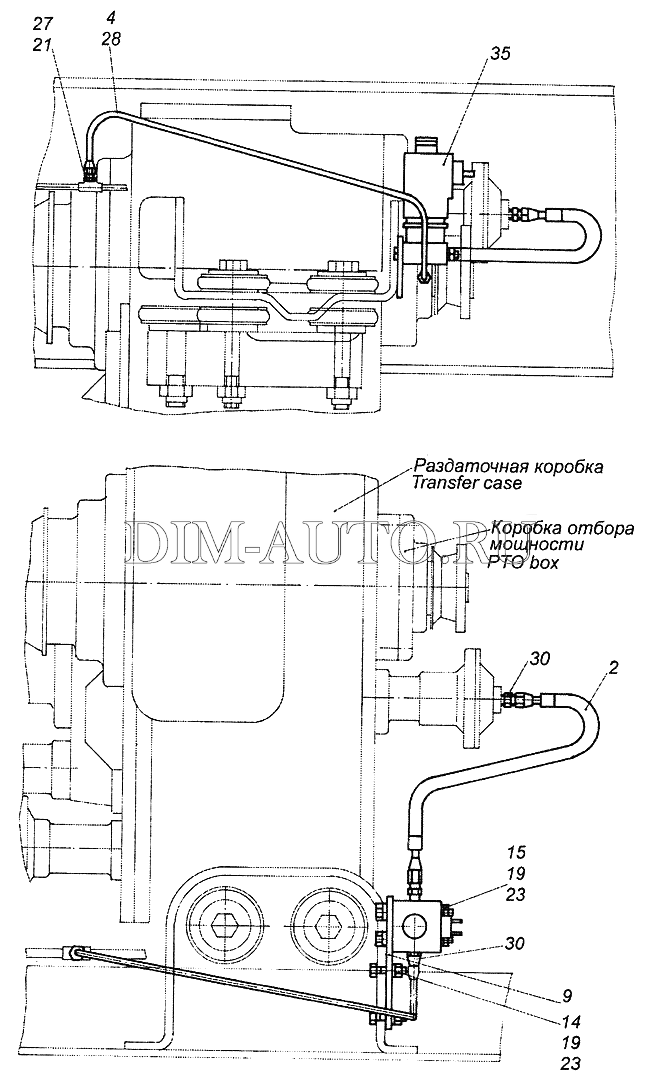 27
21
4
28
35

Раздаточная коробка
Transfer case

DIM-AUTO.RU

Коробка отбора мощности
PTO box

30
2

15
19
23
30
9
14
19
23