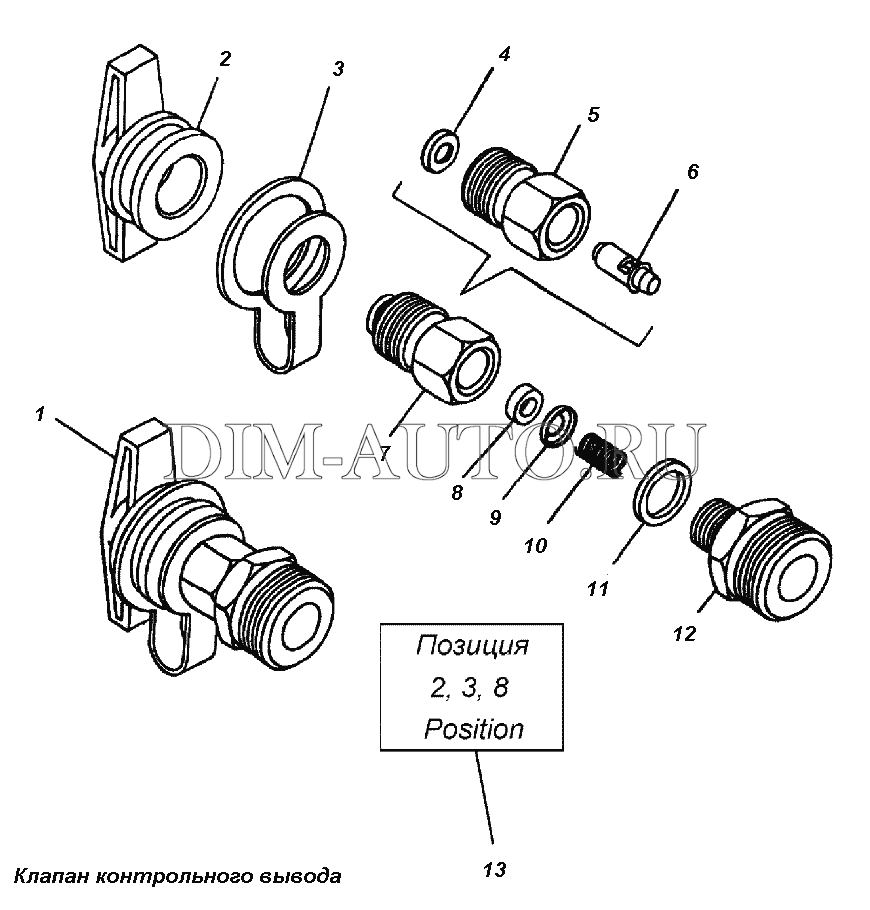 2
3
4
5
6
1
DIM-AUTO.RU
7
8
9
10
11
12
Позиция
2, 3, 8
Position
13
Клапан контрольного вывода