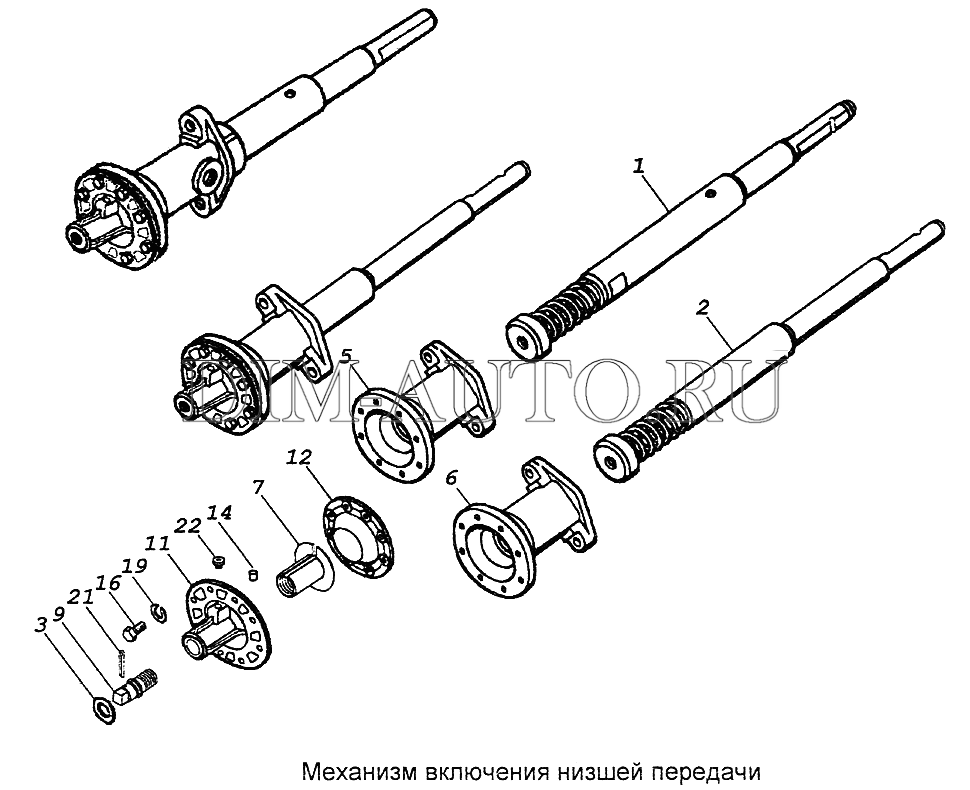 1
2
5
DIM-AUTO.RU
12
6
7
22
14
11
19
16
21
9
3

Механизм включения низшей передачи