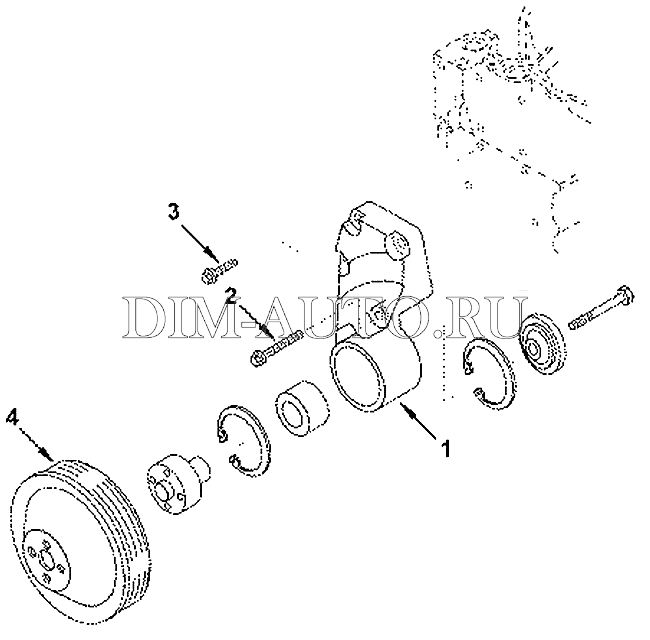 3
2
DIM-AUTO.RU
4
1