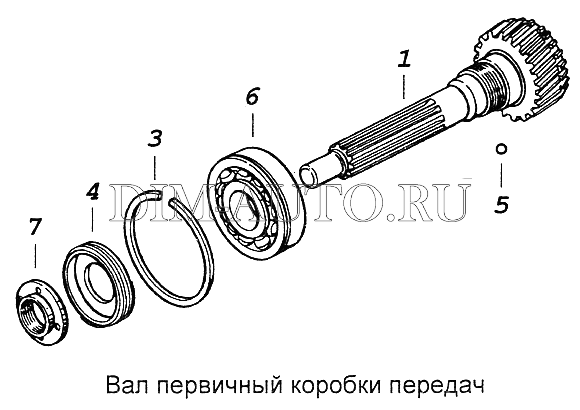 1
6
3
4
7
5
DIM-AUTO.RU

Вал первичный коробки передач