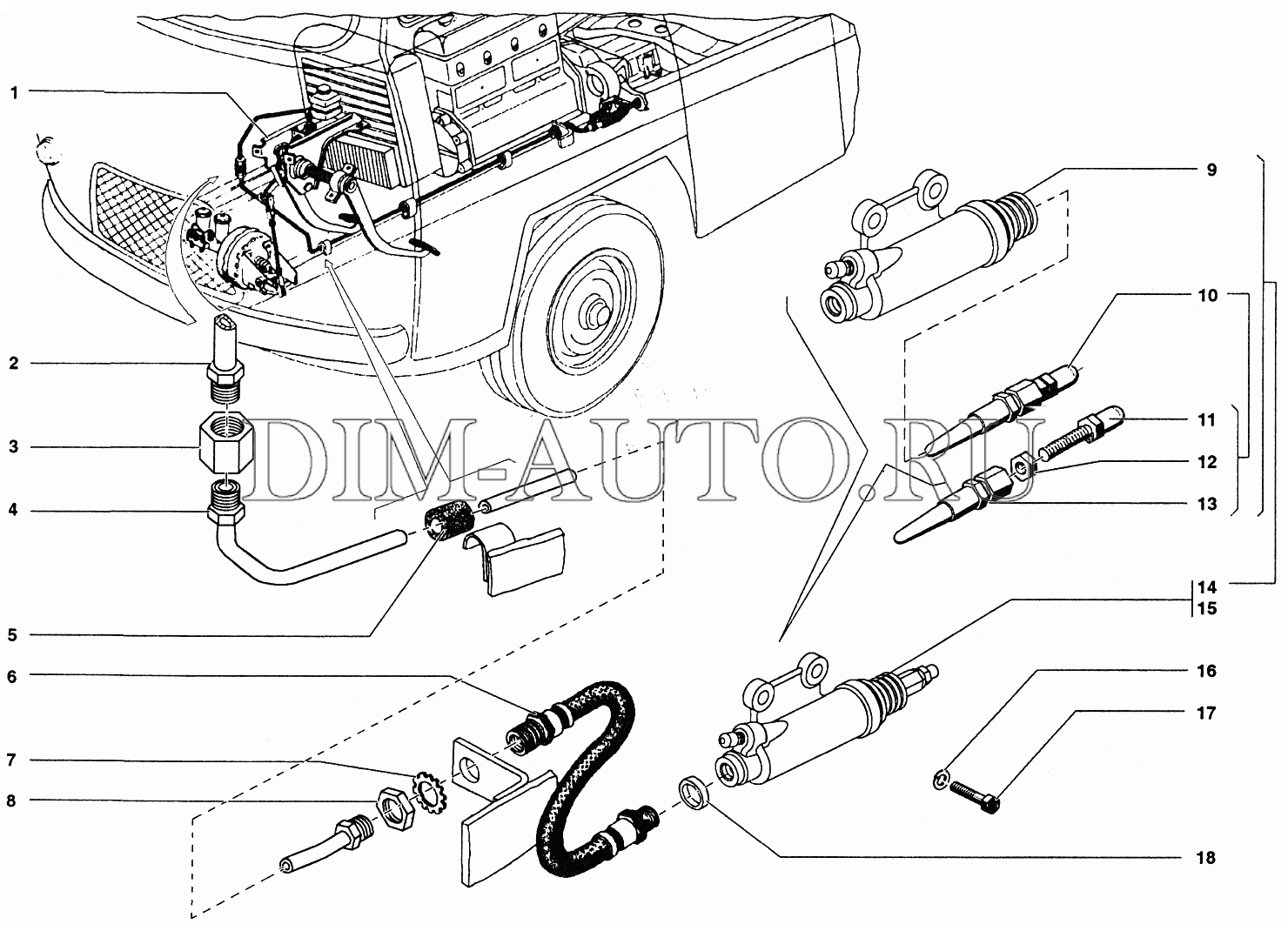 1
2
3
4
5
6
7
8
9
10
11
12
13
14
15
16
17
18
DIM-AUTO.RU