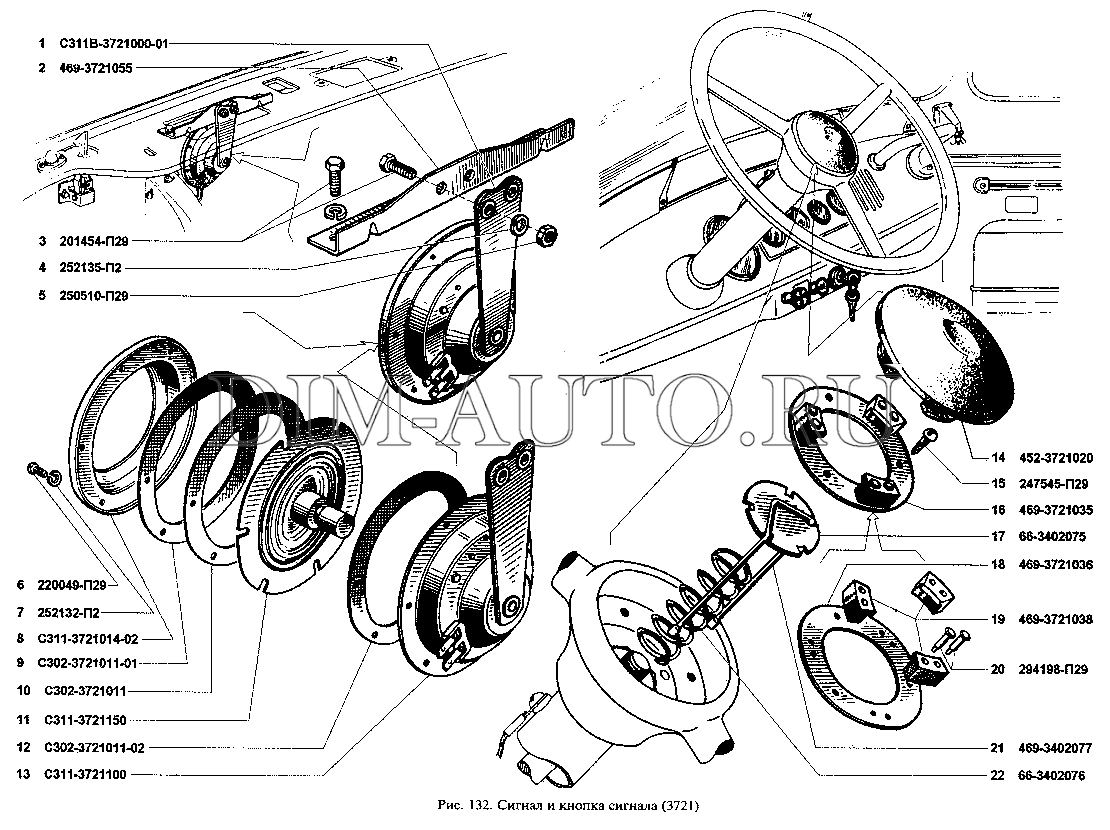 1 С311В-3721000-01
2 469-3721055
3 201454-П29
4 252135-П2
5 250510-П29
6 220049-П29
7 252132-П2
8 С311-3721014-02
9 С302-3721011-01
10 С302-3721011
11 С311-3721150
12 С302-3721011-02
13 С311-3721100

DIM-AUTO.RU

14 452-3721020
15 247545-П29
16 469-3721035
17 66-3402075
18 469-3721036
19 469-3721038
20 294198-П29
21 469-3402077
22 66-3402076

Рис. 132. Сигнал и кнопка сигнала (3721)