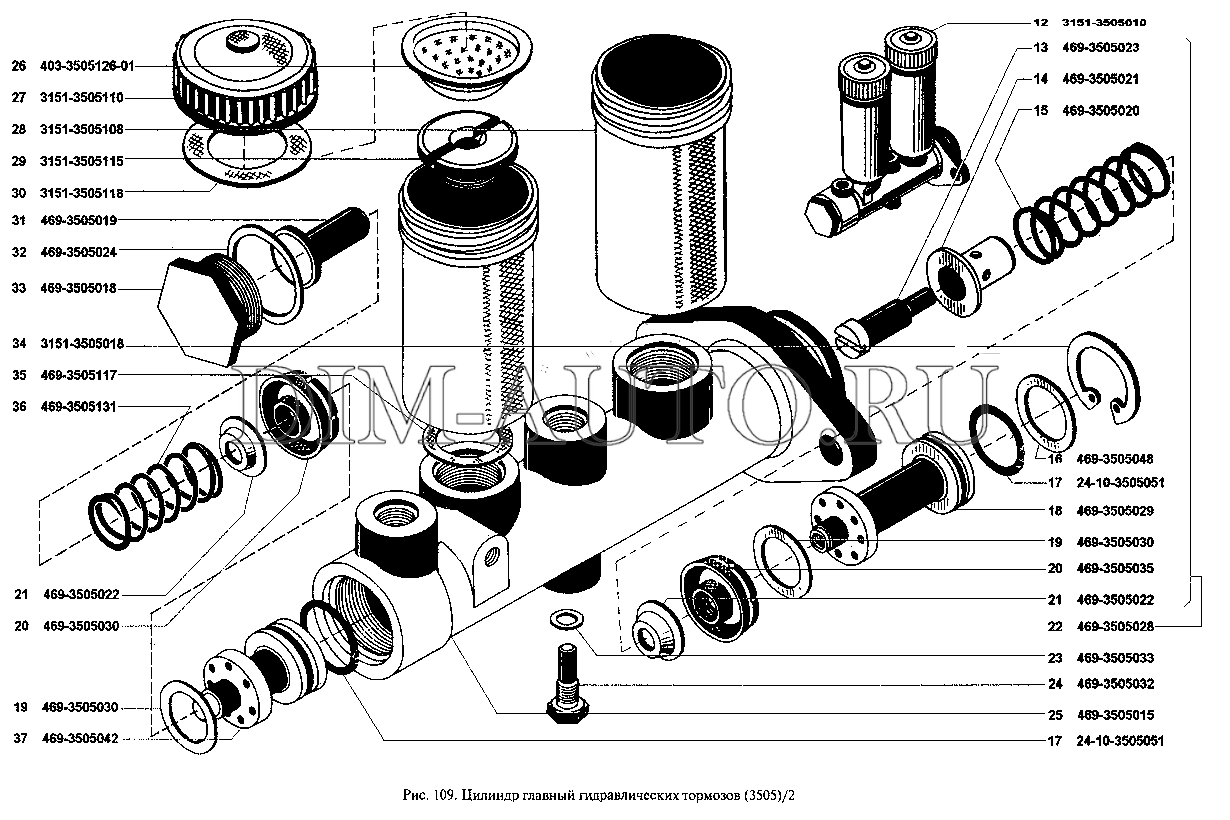 26 403-3505126-01
27 3151-3505110
28 3151-3505108
29 3151-3505115
30 3151-3505118
31 469-3505019
32 469-3505024
33 469-3505018
34 3151-3505018
35 469-3505117
36 469-3505131
21 469-3505022
20 469-3505030
19 469-3505030
37 469-3505042

12 3151-3505010
13 469-3505023
14 469-3505021
15 469-3505020
16 469-3505048
17 24-10-3505051
18 469-3505029
19 469-3505030
20 469-3505035
21 469-3505022
22 469-3505028
23 469-3505033
24 469-3505032
25 469-3505015
17 24-10-3505051

DIM-AUTO.RU

Рис. 109. Цилиндр главный гидравлических тормозов (3505)/2