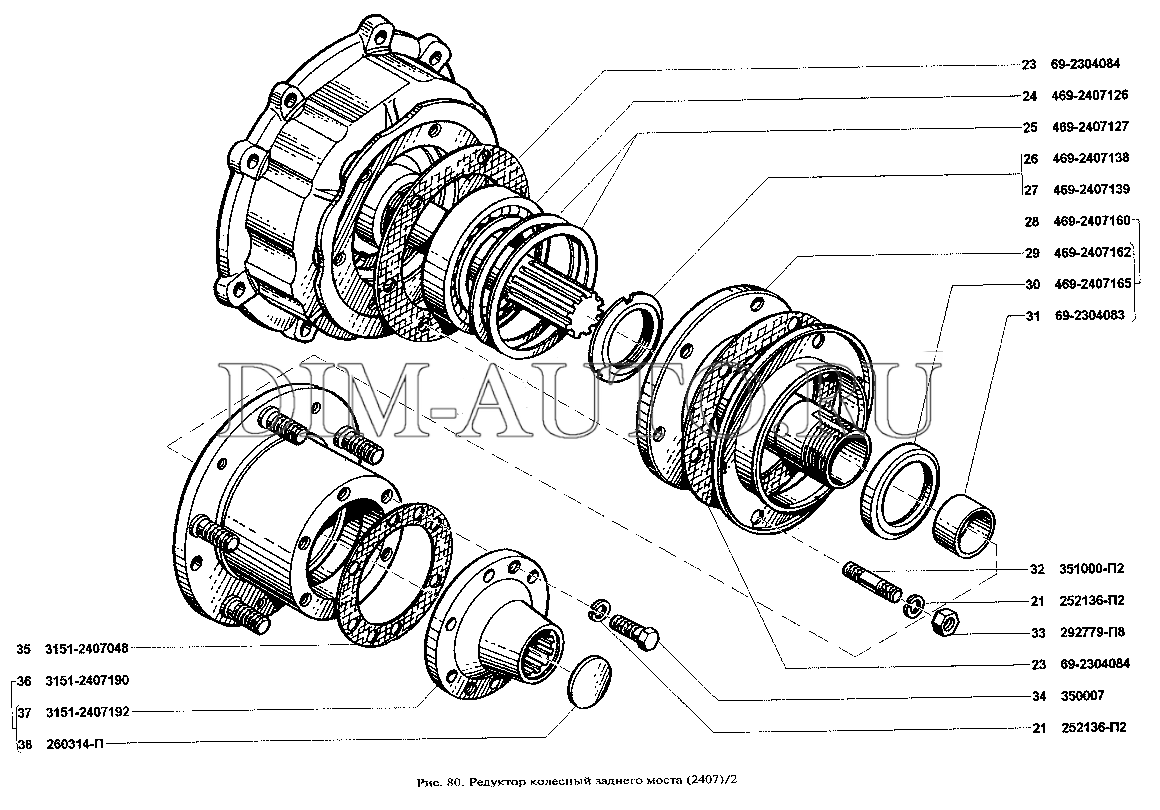 23 69-2304084
24 469-2407126
25 469-2407127
26 469-2407138
27 469-2407139
28 469-2407160
29 469-2407162
30 469-2407165
31 69-2304083
DIM-AUTO.RU
32 351000-П2
21 252136-П2
33 292779-П8
23 69-2304084
34 350007
21 252136-П2
35 3151-2407048
36 3151-2407190
37 3151-2407192
38 260314-П

Рис. 80. Редуктор колесный заднего моста (2407)/2