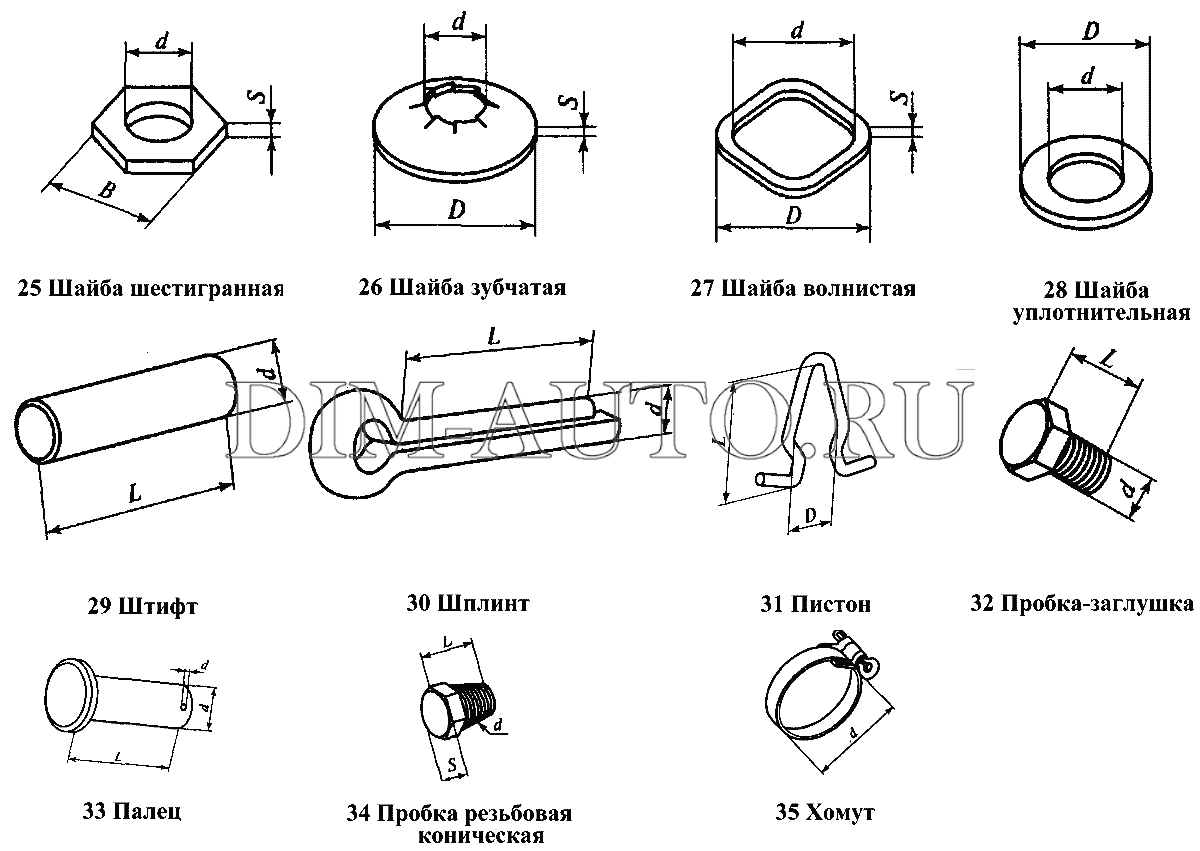 d
S
B
25 Шайба шестигранная

d
S
D
26 Шайба зубчатая

d
S
D
27 Шайба волнистая

D
d
28 Шайба уплотнительная

d
L
29 Штифт

L
d
30 Шплинт

L
D
31 Пистон

L
d
32 Пробка-заглушка

DIM-AUTO.RU

d
d
L
33 Палец

L
d
S
34 Пробка резьбовая коническая

d
35 Хомут