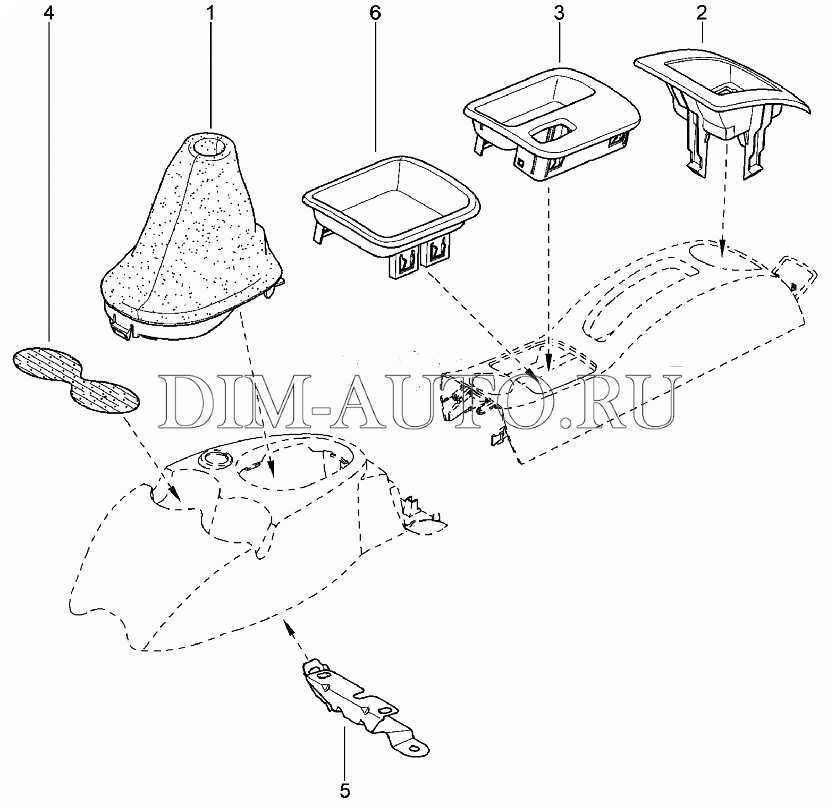 4
1
6
3
2
DIM-AUTO.RU
5