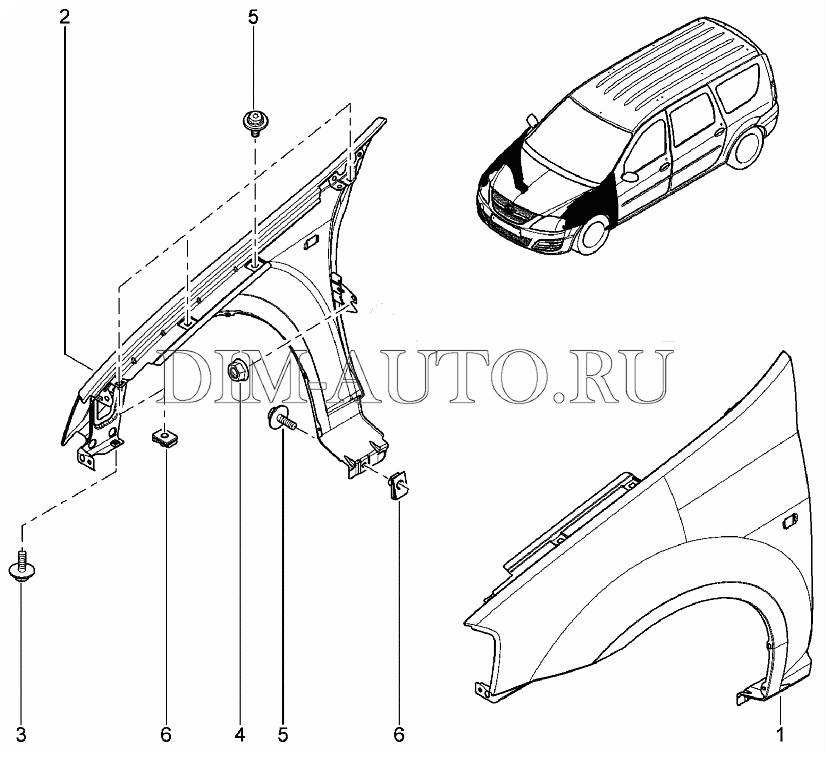 2

5

DIM-AUTO.RU

3

6

4

5

6

1