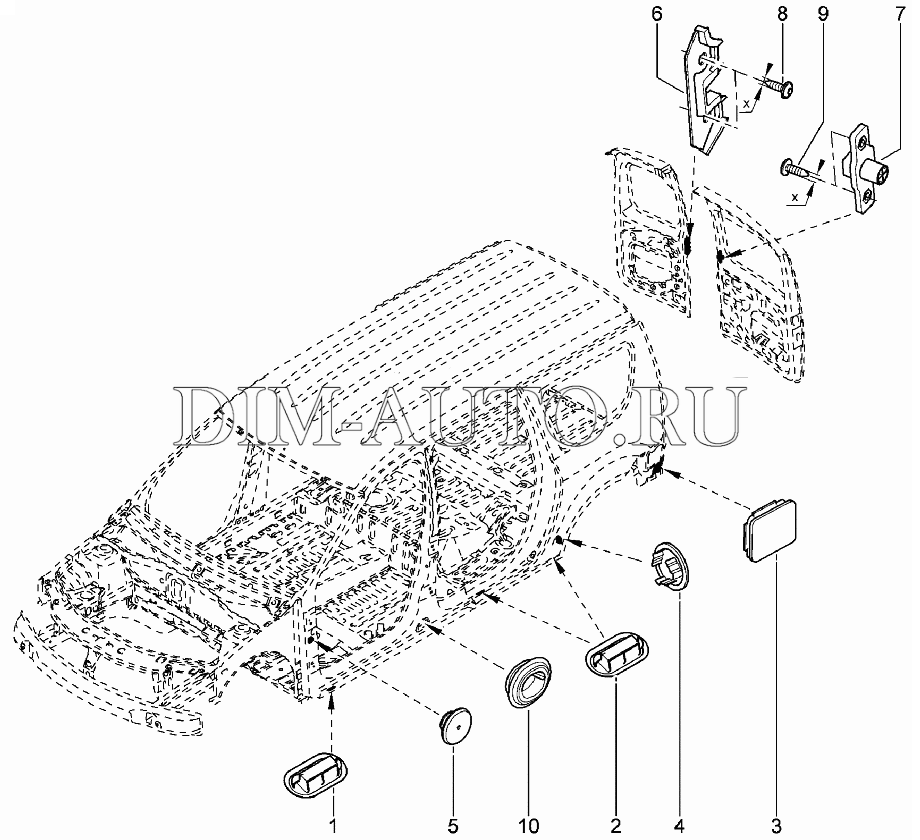 6
8
9
7
x
x
DIM-AUTO.RU
1
5
10
2
4
3