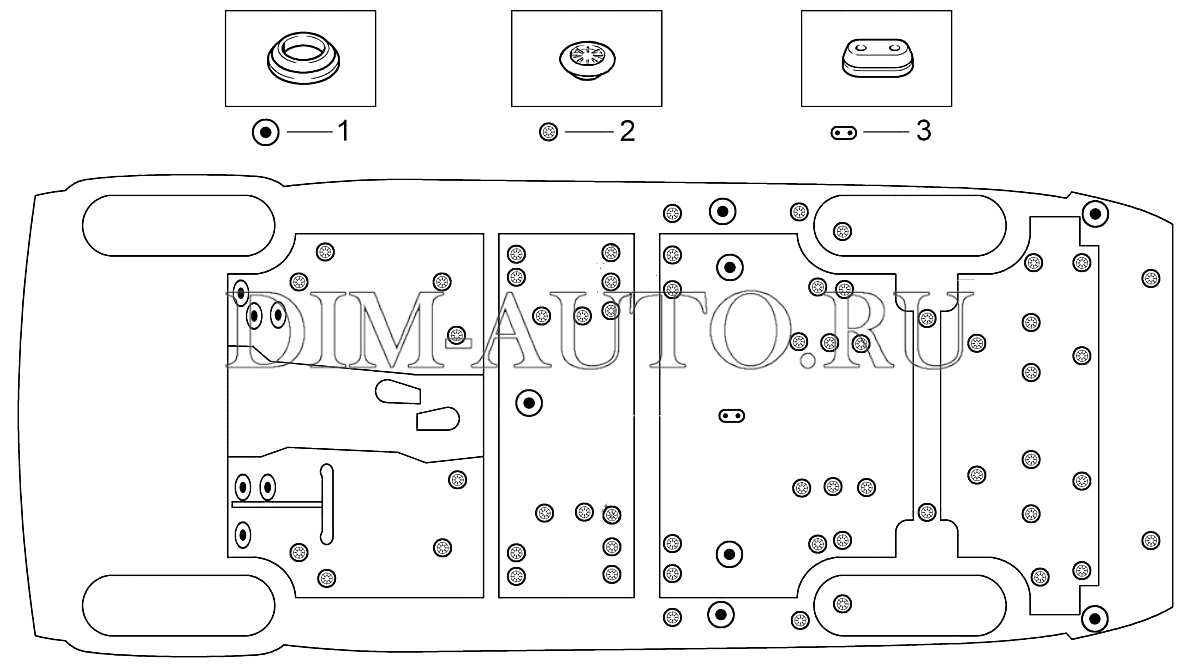 1
2
3
DIM-AUTO.RU