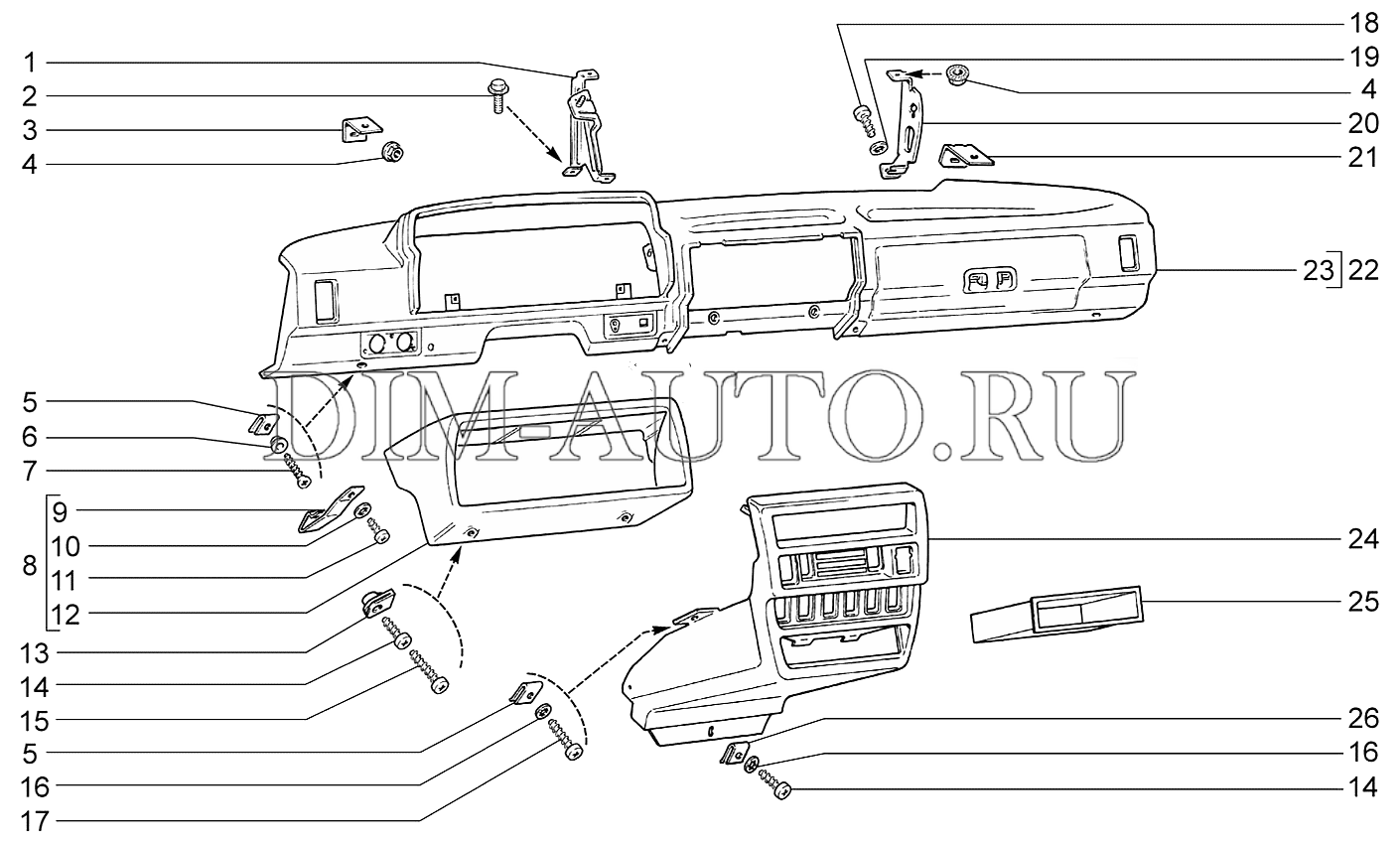 1
2
3
4
5
6
7
8
9
10
11
12
13
14
15
5
16
17

18
19
4
20
21
23 22
24
25
26
16
14

DIM-AUTO.RU