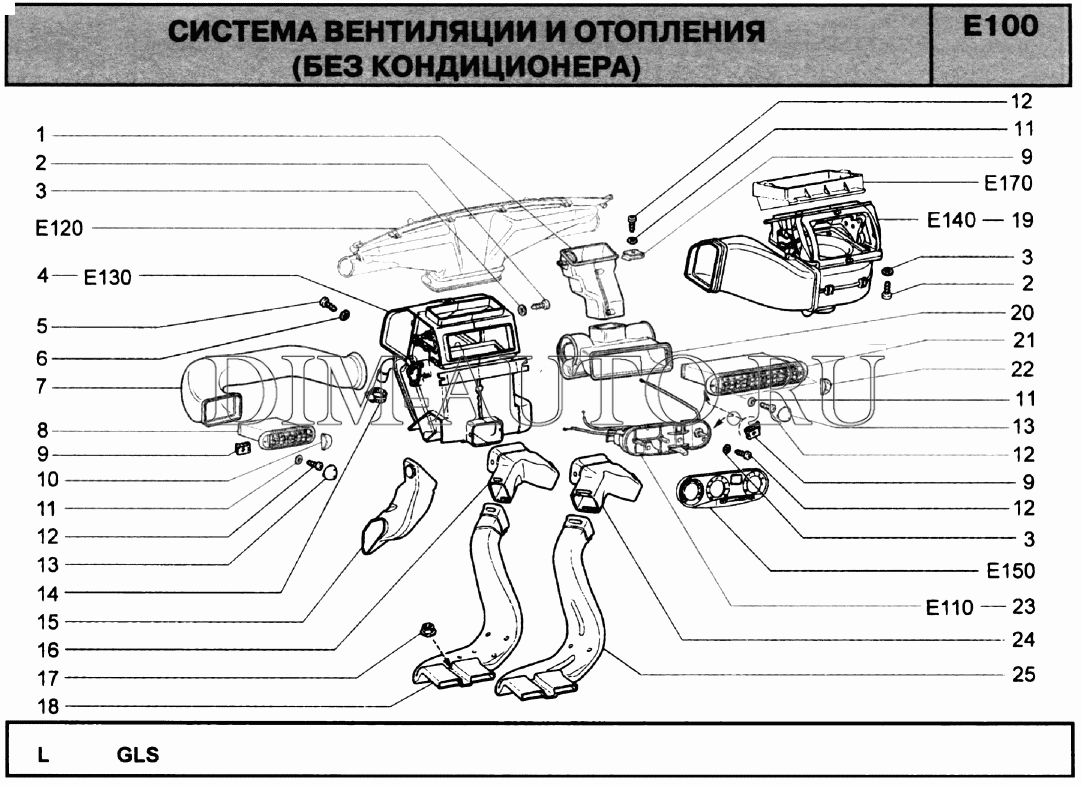 СИСТЕМА ВЕНТИЛЯЦИИ И ОТОПЛЕНИЯ (БЕЗ КОНДИЦИОНЕРА)

E100

1
2
3
E120
4 — E130
5
6
7
8
9
10
11
12
13
14
15
16
17
18

12
11
9
E170
E140 — 19
3
2
20
21
22
11
13
12
9
12
3
E150
E110 — 23
24
25

DIMAUTO.RU

L GLS