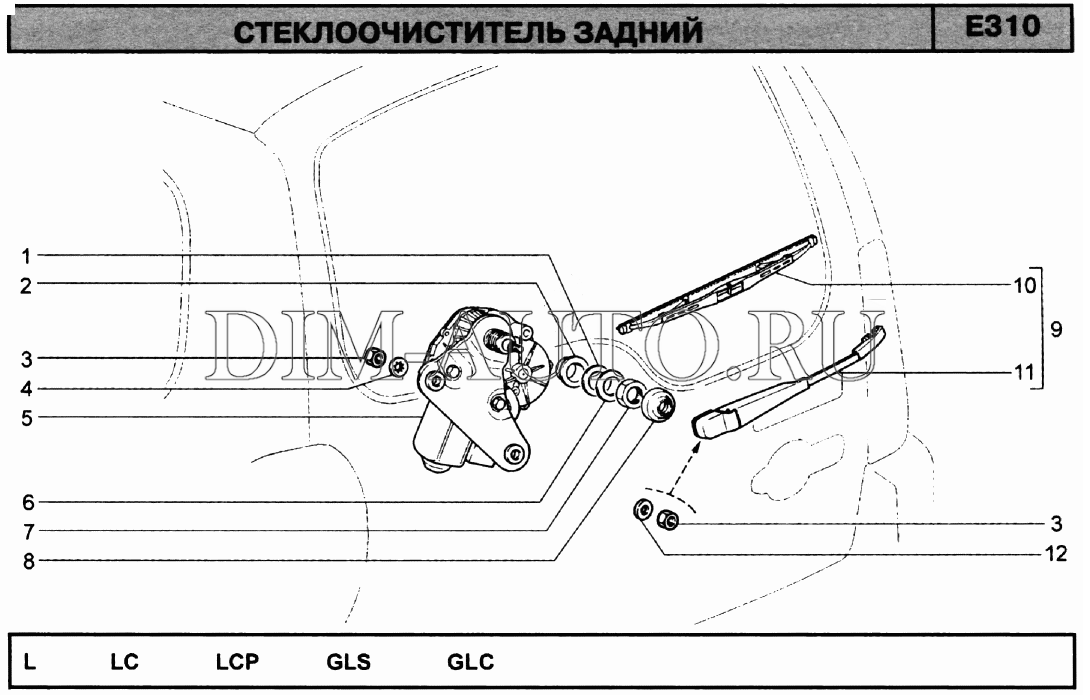 СТЕКЛООЧИСТИТЕЛЬ ЗАДНИЙ

E310

DIM-AUTO.RU

1
2
3
4
5
6
7
8

10
9
11
3
12

L LC LCP GLS GLC